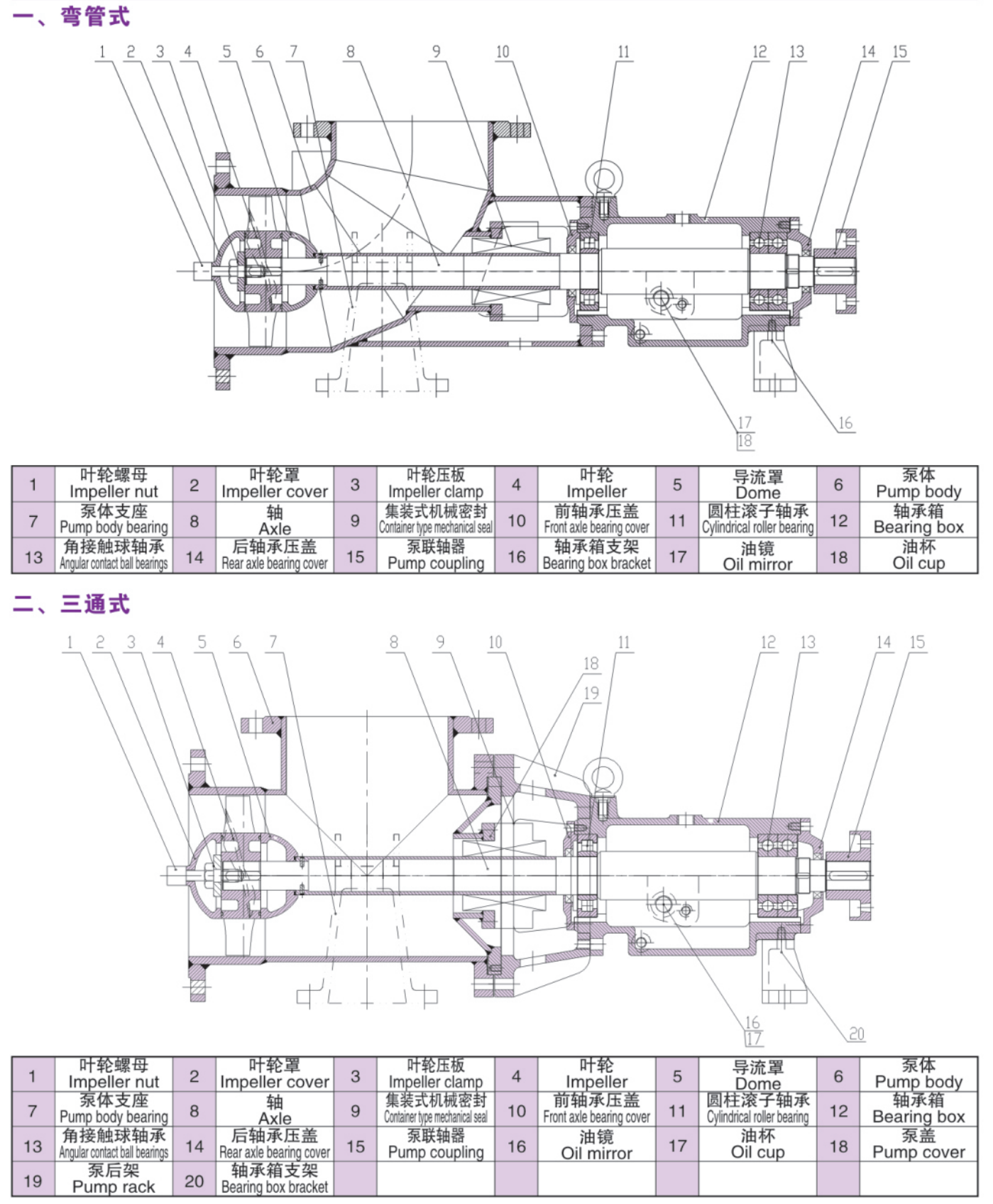 一、弯管式

1 2 3 4 5 6 7 8 9 10 11 12 13 14 15

17
18
16

| 1 | 叶轮螺母 Impeller nut | 2 | 叶轮罩 Impeller cover | 3 | 叶轮压板 Impeller clamp | 4 | 叶轮 Impeller | 5 | 导流罩 Dome | 6 | 泵体 Pump body |
|---|---|---|---|---|---|---|---|---|---|---|---|
| 7 | 泵体支座 Pump body bearing | 8 | 轴 Axle | 9 | 集装式机械密封 Container type mechanical seal | 10 | 前轴承压盖 Front axle bearing cover | 11 | 圆柱滚子轴承 Cylindrical roller bearing | 12 | 轴承箱 Bearing box |
| 13 | 角接触球轴承 Angular contact ball bearings | 14 | 后轴承压盖 Rear axle bearing cover | 15 | 泵联轴器 Pump coupling | 16 | 轴承箱支架 Bearing box bracket | 17 | 油镜 Oil mirror | 18 | 油杯 Oil cup |

二、三通式

1 2 3 4 5 6 7 8 9 10 11 12 13 14 15
18
19
16
17
20

| 1 | 叶轮螺母 Impeller nut | 2 | 叶轮罩 Impeller cover | 3 | 叶轮压板 Impeller clamp | 4 | 叶轮 Impeller | 5 | 导流罩 Dome | 6 | 泵体 Pump body |
|---|---|---|---|---|---|---|---|---|---|---|---|
| 7 | 泵体支座 Pump body bearing | 8 | 轴 Axle | 9 | 集装式机械密封 Container type mechanical seal | 10 | 前轴承压盖 Front axle bearing cover | 11 | 圆柱滚子轴承 Cylindrical roller bearing | 12 | 轴承箱 Bearing box |
| 13 | 角接触球轴承 Angular contact ball bearings | 14 | 后轴承压盖 Rear axle bearing cover | 15 | 泵联轴器 Pump coupling | 16 | 油镜 Oil mirror | 17 | 油杯 Oil cup | 18 | 泵盖 Pump cover |
| 19 | 泵后架 Pump rack | 20 | 轴承箱支架 Bearing box bracket | | | | | | | | |